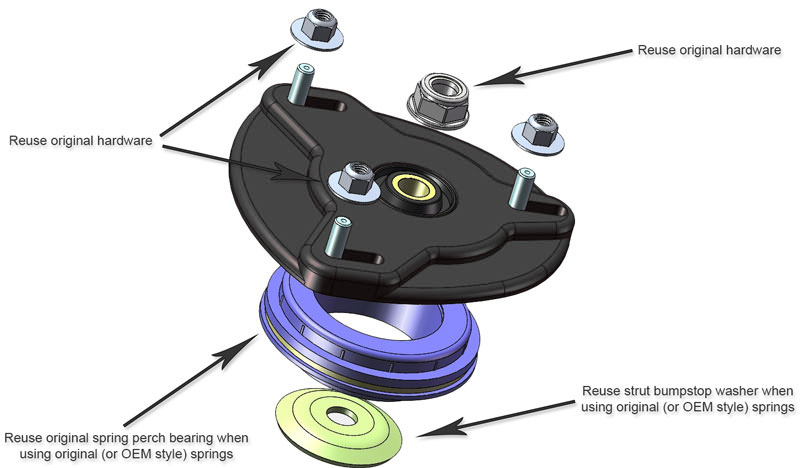 Reuse original hardware

Reuse original hardware

Reuse strut bumpstop washer when using original (or OEM style) springs

Reuse original spring perch bearing when using original (or OEM style) springs